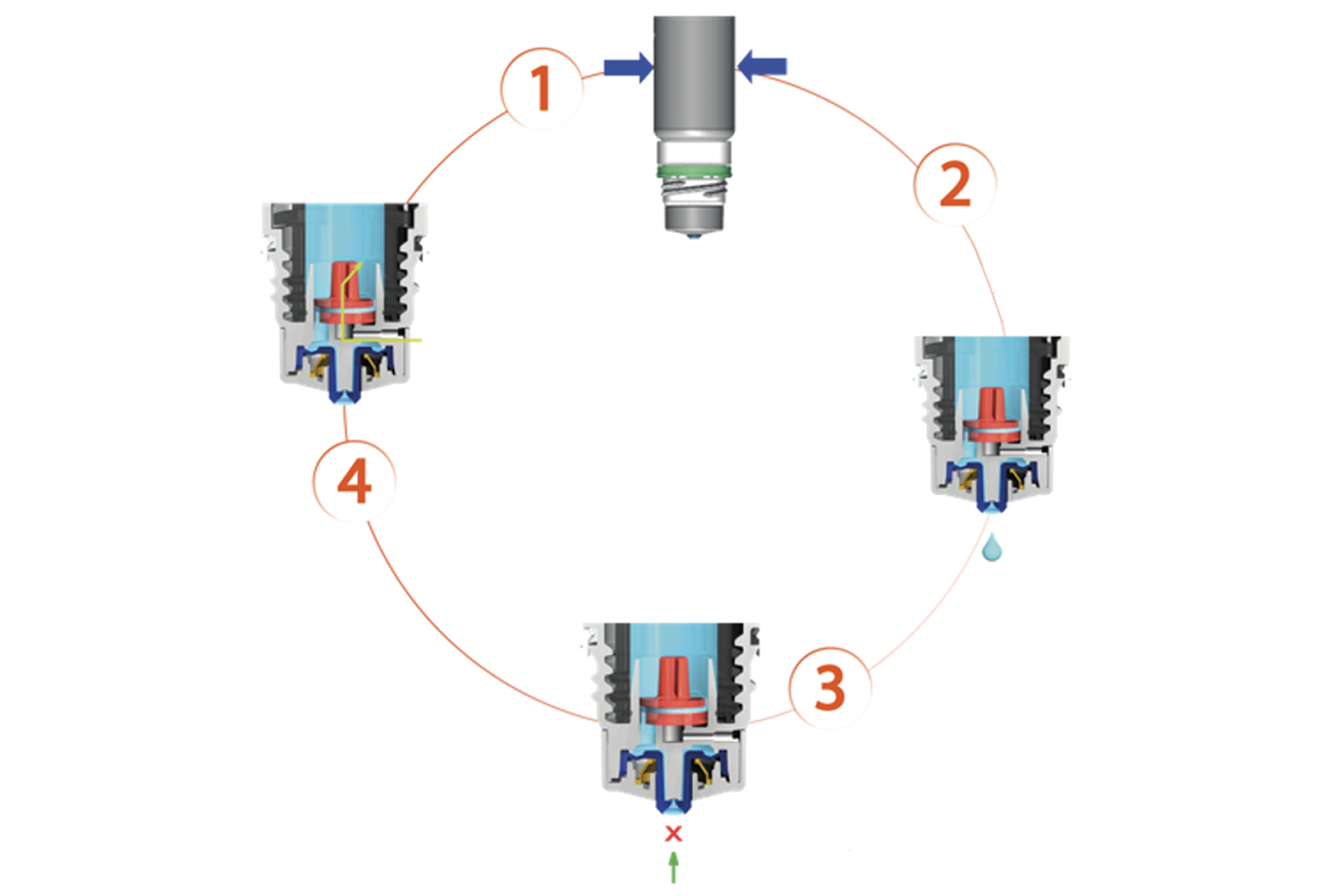 1

2

3

4