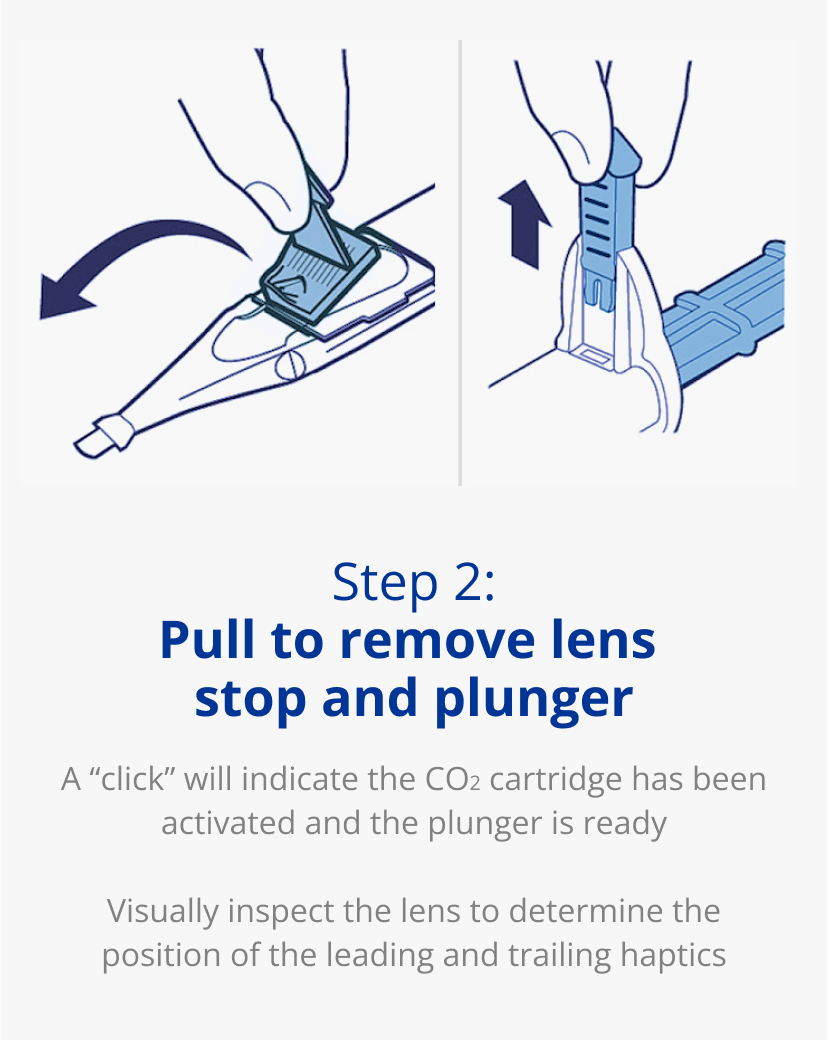 Step 2:
Pull to remove lens stop and plunger

A “click” will indicate the $CO_2$ cartridge has been activated and the plunger is ready

Visually inspect the lens to determine the position of the leading and trailing haptics