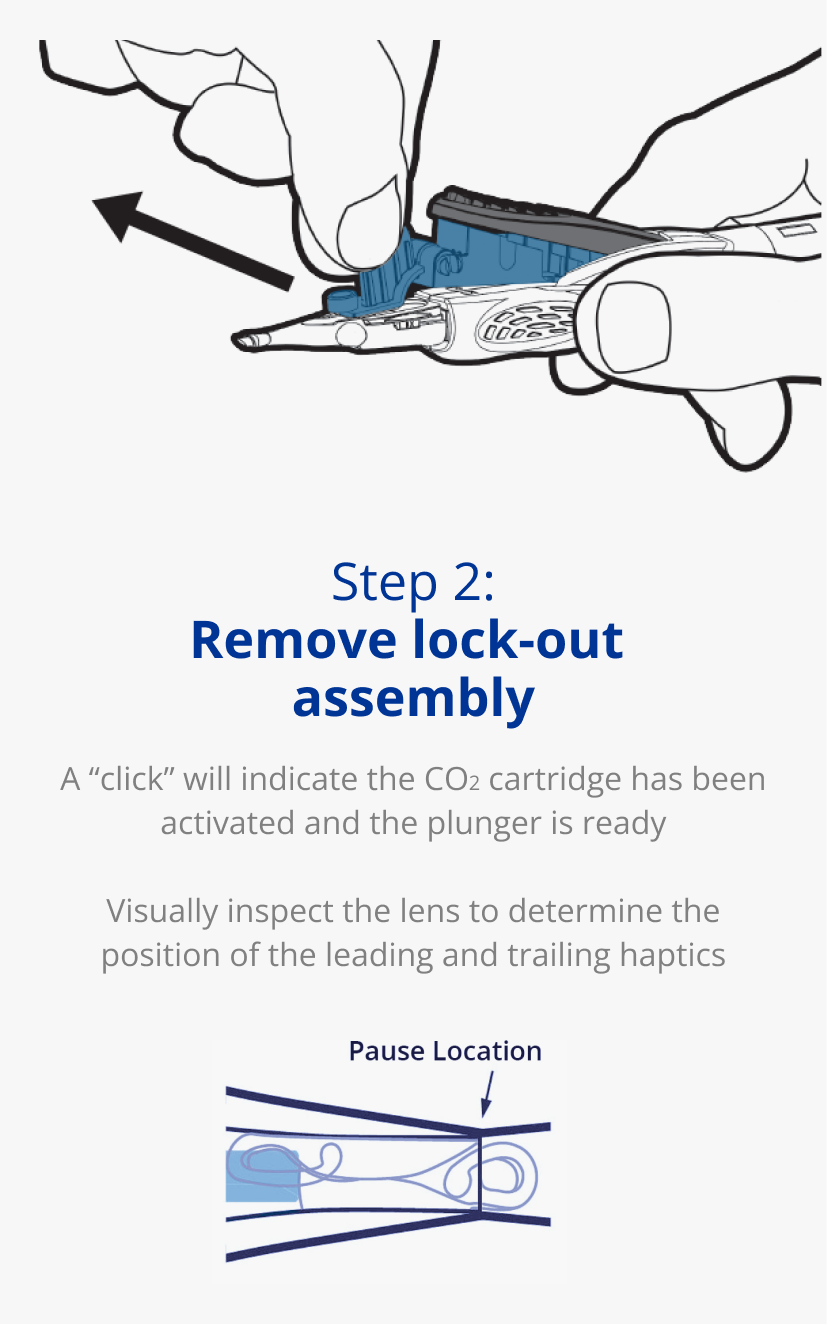 Step 2:
Remove lock-out assembly

A “click” will indicate the $CO_2$ cartridge has been activated and the plunger is ready

Visually inspect the lens to determine the position of the leading and trailing haptics

Pause Location