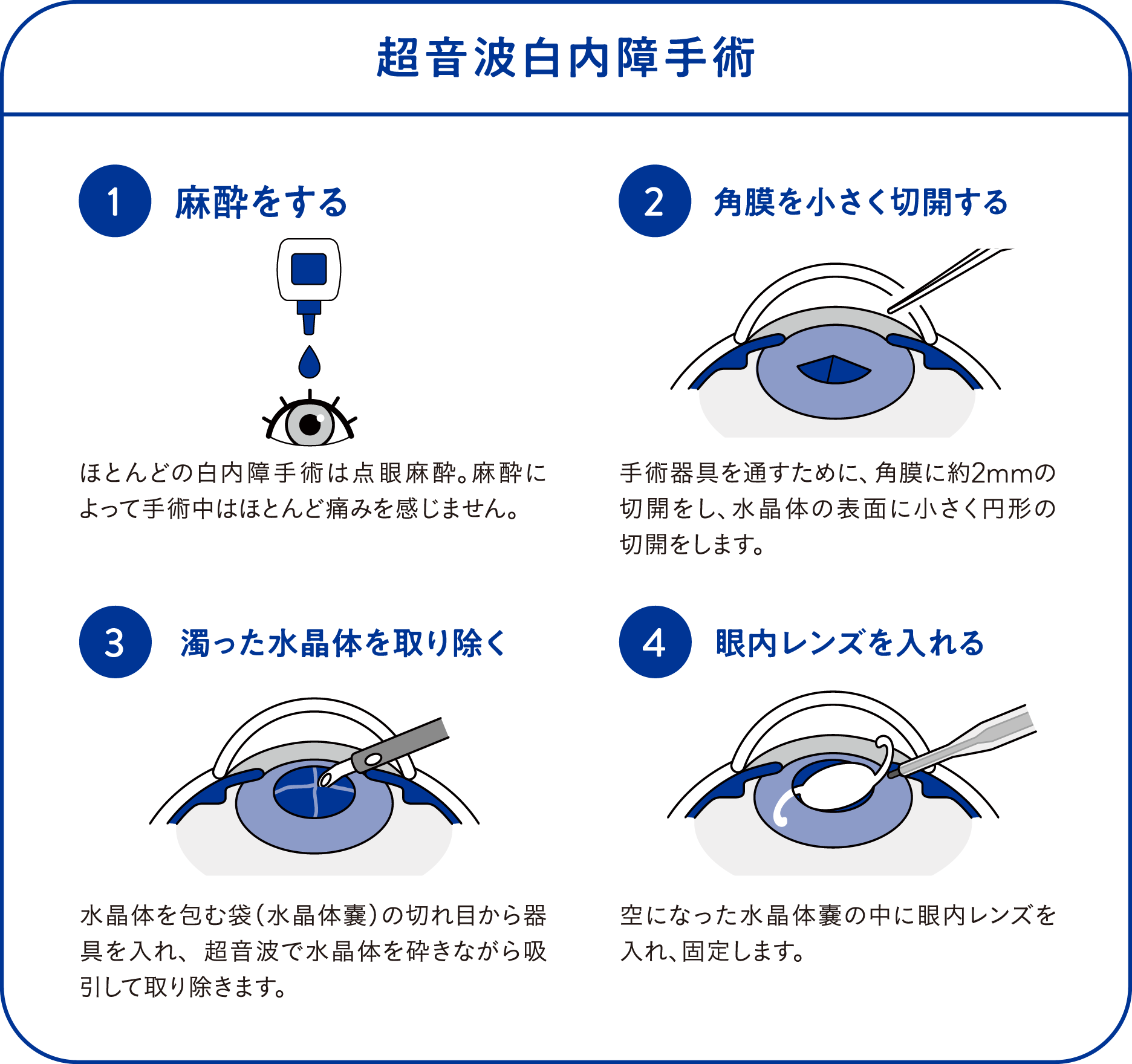 超音波白内障手術

1 麻酔をする

ほとんどの白内障手術は点眼麻酔。麻酔によって手術中はほとんど痛みを感じません。

2 角膜を小さく切開する

手術器具を通すために、角膜に約2mmの切開をし、水晶体の表面に小さく円形の切開をします。

3 濁った水晶体を取り除く

水晶体を包む袋(水晶体嚢)の切れ目から器具を入れ、超音波で水晶体を砕きながら吸引して取り除きます。

4 眼内レンズを入れる

空になった水晶体嚢の中に眼内レンズを入れ、固定します。