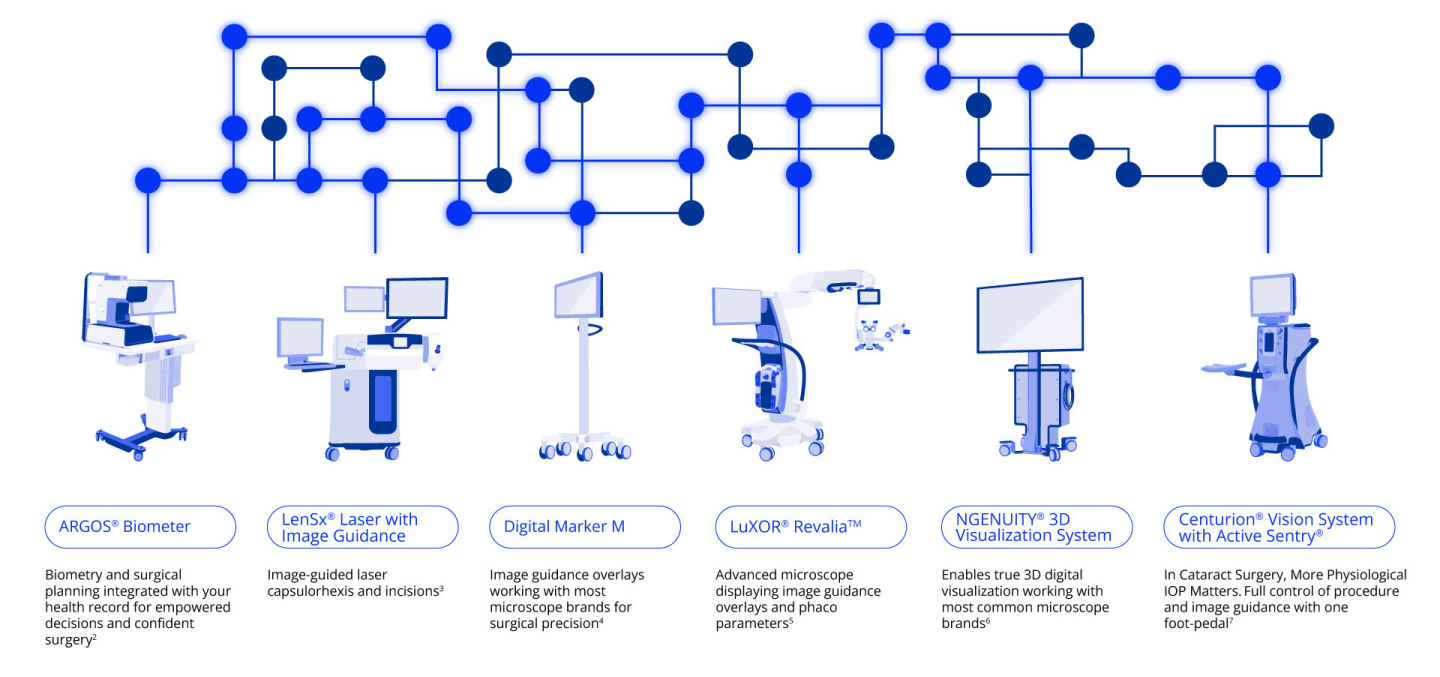 ARGOS® Biometer

Biometry and surgical planning integrated with your health record for empowered decisions and confident surgery²

LenSx® Laser with Image Guidance

Image-guided laser capsulorhexis and incisions³

Digital Marker M

Image guidance overlays working with most microscope brands for surgical precision⁴

LuXOR® Revalia™

Advanced microscope displaying image guidance overlays and phaco parameters⁵

NGENUITY® 3D Visualization System

Enables true 3D digital visualization working with most common microscope brands⁶

Centurion® Vision System with Active Sentry®

In Cataract Surgery, More Physiological IOP Matters. Full control of procedure and image guidance with one foot-pedal⁷