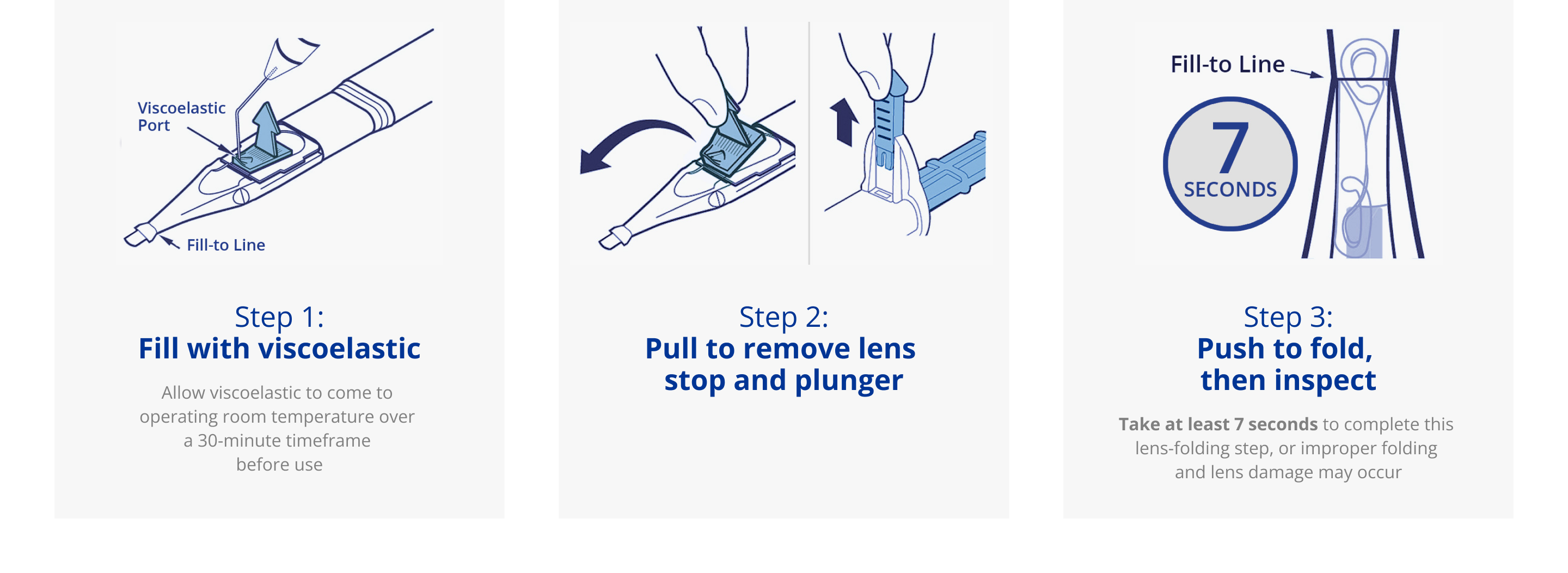 Viscoelastic Port

Fill-to Line

Step 1:
Fill with viscoelastic

Allow viscoelastic to come to operating room temperature over a 30-minute timeframe before use

Step 2:
Pull to remove lens stop and plunger

Fill-to Line

7
SECONDS

Step 3:
Push to fold, then inspect

Take at least 7 seconds to complete this lens-folding step, or improper folding and lens damage may occur