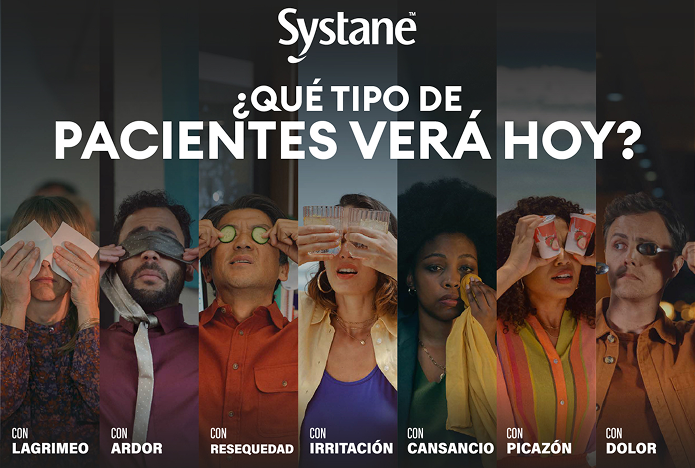 Systane™

¿QUÉ TIPO DE PACIENTES VERÁ HOY?

CON LAGRIMEO

CON ARDOR

CON RESEQUEDAD

CON IRRITACIÓN

CON CANSANCIO

CON PICAZÓN

CON DOLOR